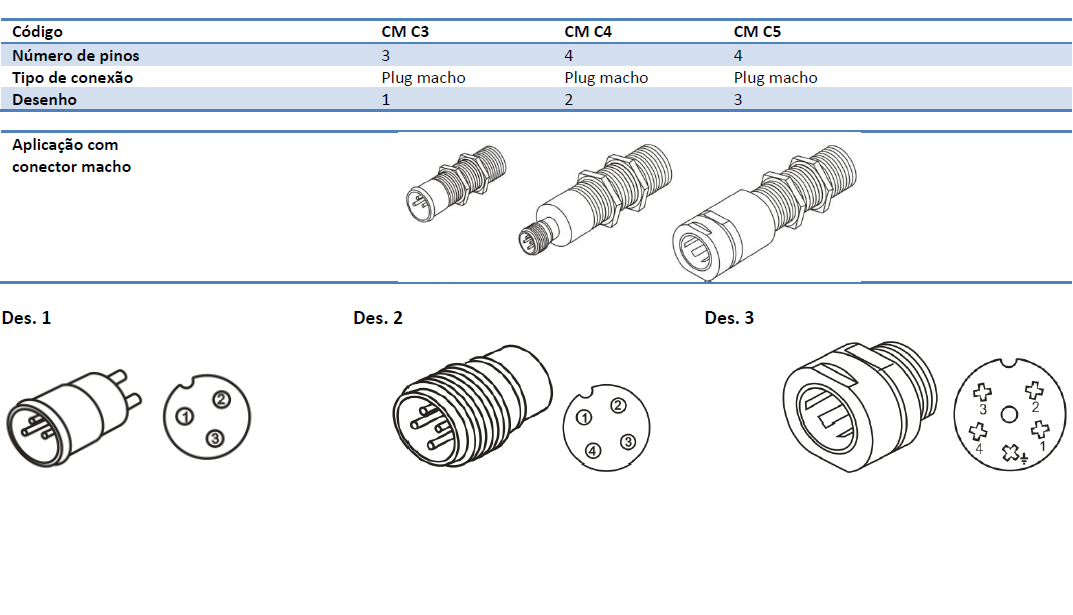 | Código | CM C3 | CM C4 | CM C5 |
|---|---|---|---|
| Número de pinos | 3 | 4 | 4 |
| Tipo de conexão | Plug macho | Plug macho | Plug macho |
| Desenho | 1 | 2 | 3 |

Aplicação com conector macho

Des. 1

1 2 3

Des. 2

1 2 3 4

Des. 3

3 2 4 1