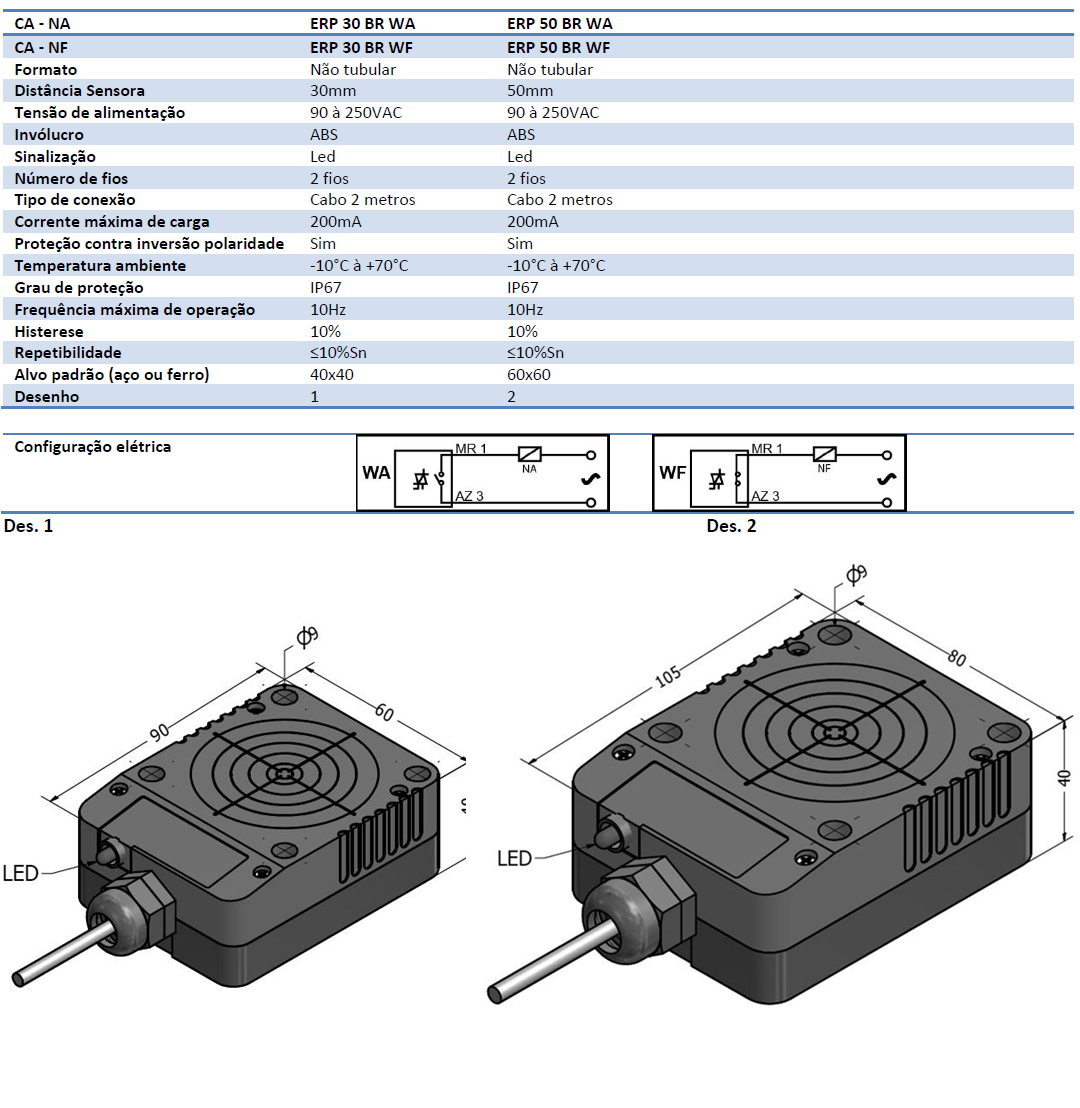 | CA - NA | ERP 30 BR WA | ERP 50 BR WA |
|---|---|---|
| CA - NF | ERP 30 BR WF | ERP 50 BR WF |
| Formato | Não tubular | Não tubular |
| Distância Sensora | 30mm | 50mm |
| Tensão de alimentação | 90 à 250VAC | 90 à 250VAC |
| Invólucro | ABS | ABS |
| Sinalização | Led | Led |
| Número de fios | 2 fios | 2 fios |
| Tipo de conexão | Cabo 2 metros | Cabo 2 metros |
| Corrente máxima de carga | 200mA | 200mA |
| Proteção contra inversão polaridade | Sim | Sim |
| Temperatura ambiente | -10°C à +70°C | -10°C à +70°C |
| Grau de proteção | IP67 | IP67 |
| Frequência máxima de operação | 10Hz | 10Hz |
| Histerese | 10% | 10% |
| Repetibilidade | ≤10%Sn | ≤10%Sn |
| Alvo padrão (aço ou ferro) | 40x40 | 60x60 |
| Desenho | 1 | 2 |

Configuração elétrica

WA MR 1 NA AZ 3

WF MR 1 NF AZ 3

Des. 1

Des. 2

$\phi 9$
90
60
LED

$\phi 9$
105
80
40
LED