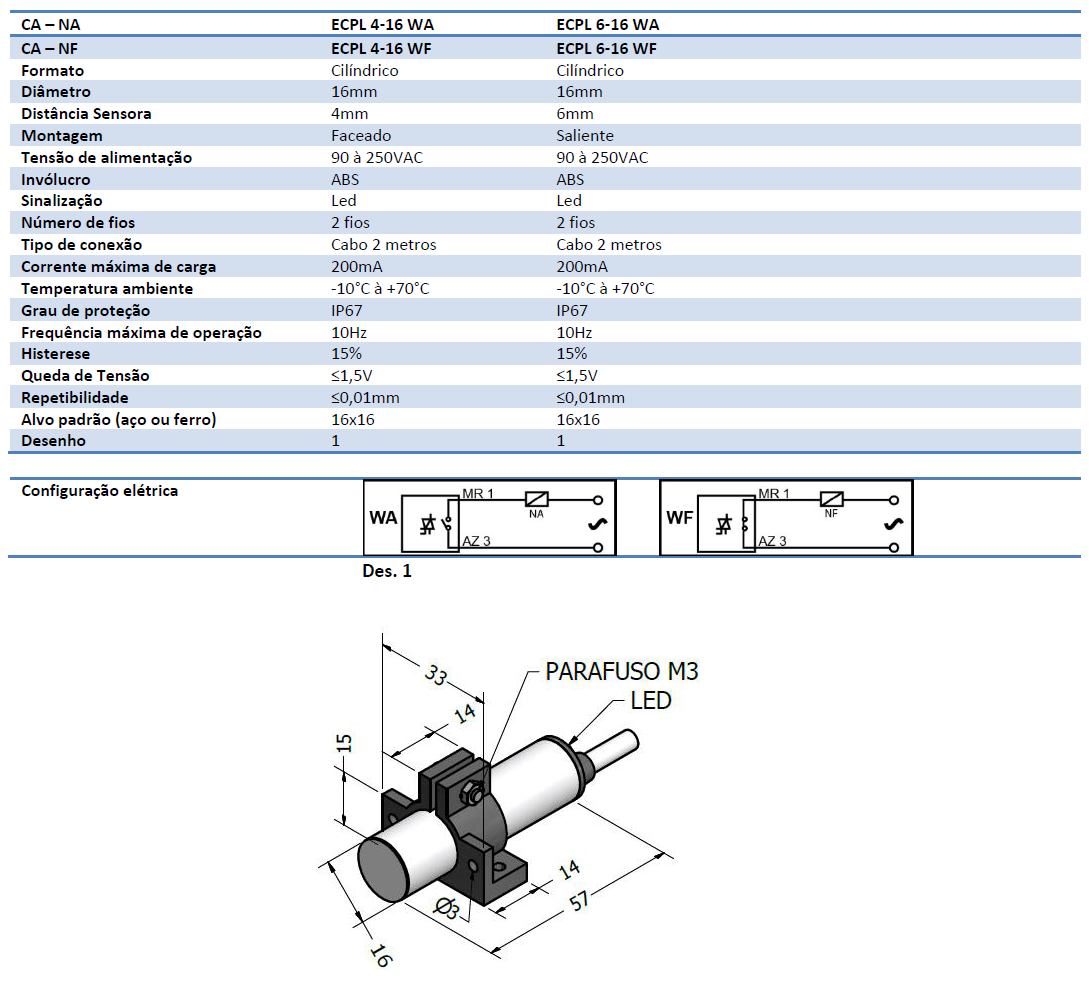 | CA – NA | ECPL 4-16 WA | ECPL 6-16 WA |
|---|---|---|
| CA – NF | ECPL 4-16 WF | ECPL 6-16 WF |
| Formato | Cilíndrico | Cilíndrico |
| Diâmetro | 16mm | 16mm |
| Distância Sensora | 4mm | 6mm |
| Montagem | Faceado | Saliente |
| Tensão de alimentação | 90 à 250VAC | 90 à 250VAC |
| Invólucro | ABS | ABS |
| Sinalização | Led | Led |
| Número de fios | 2 fios | 2 fios |
| Tipo de conexão | Cabo 2 metros | Cabo 2 metros |
| Corrente máxima de carga | 200mA | 200mA |
| Temperatura ambiente | -10°C à +70°C | -10°C à +70°C |
| Grau de proteção | IP67 | IP67 |
| Frequência máxima de operação | 10Hz | 10Hz |
| Histerese | 15% | 15% |
| Queda de Tensão | ≤1,5V | ≤1,5V |
| Repetibilidade | ≤0,01mm | ≤0,01mm |
| Alvo padrão (aço ou ferro) | 16x16 | 16x16 |
| Desenho | 1 | 1 |

Configuração elétrica

WA MR 1 NA AZ 3

WF MR 1 NF AZ 3

Des. 1

33
14
15
PARAFUSO M3
LED
14
57
Ø3
16